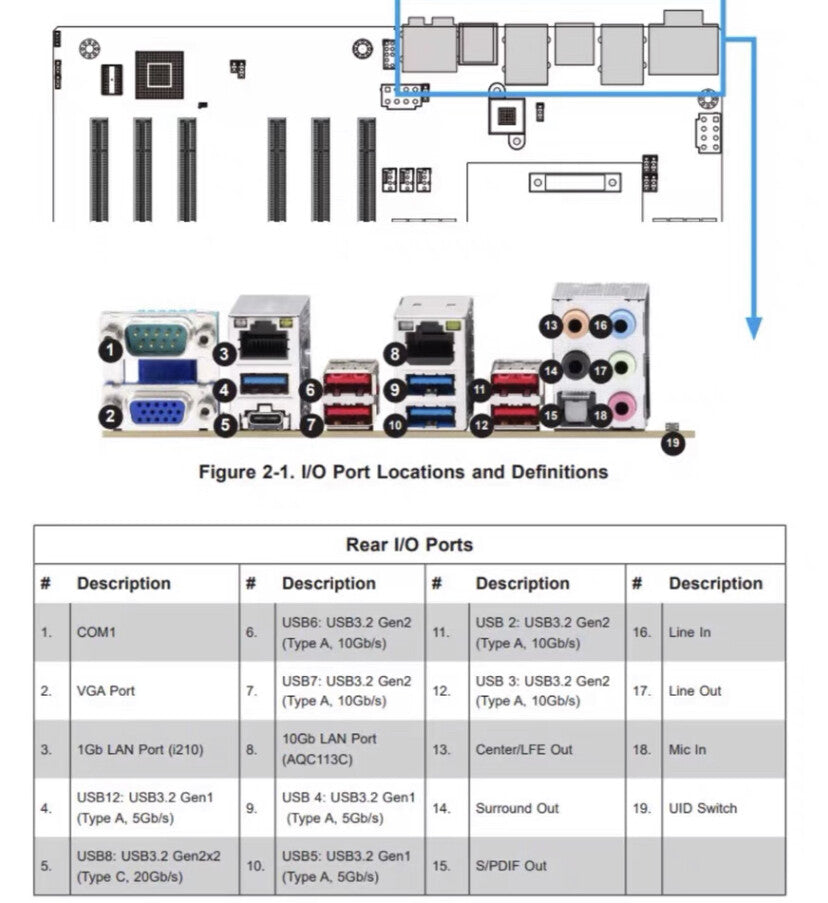 1
2
3
4
5
6
7
8
9
10
11
12
13
14
15
16
17
18
19

Figure 2-1. I/O Port Locations and Definitions

Rear I/O Ports

| # | Description | # | Description | # | Description | # | Description |
|---|---|---|---|---|---|---|---|
| 1. | COM1 | 6. | USB6: USB3.2 Gen2 (Type A, 10Gb/s) | 11. | USB 2: USB3.2 Gen2 (Type A, 10Gb/s) | 16. | Line In |
| 2. | VGA Port | 7. | USB7: USB3.2 Gen2 (Type A, 10Gb/s) | 12. | USB 3: USB3.2 Gen2 (Type A, 10Gb/s) | 17. | Line Out |
| 3. | 1Gb LAN Port (i210) | 8. | 10Gb LAN Port (AQC113C) | 13. | Center/LFE Out | 18. | Mic In |
| 4. | USB12: USB3.2 Gen1 (Type A, 5Gb/s) | 9. | USB 4: USB3.2 Gen1 (Type A, 5Gb/s) | 14. | Surround Out | 19. | UID Switch |
| 5. | USB8: USB3.2 Gen2x2 (Type C, 20Gb/s) | 10. | USB5: USB3.2 Gen1 (Type A, 5Gb/s) | 15. | S/PDIF Out | | |